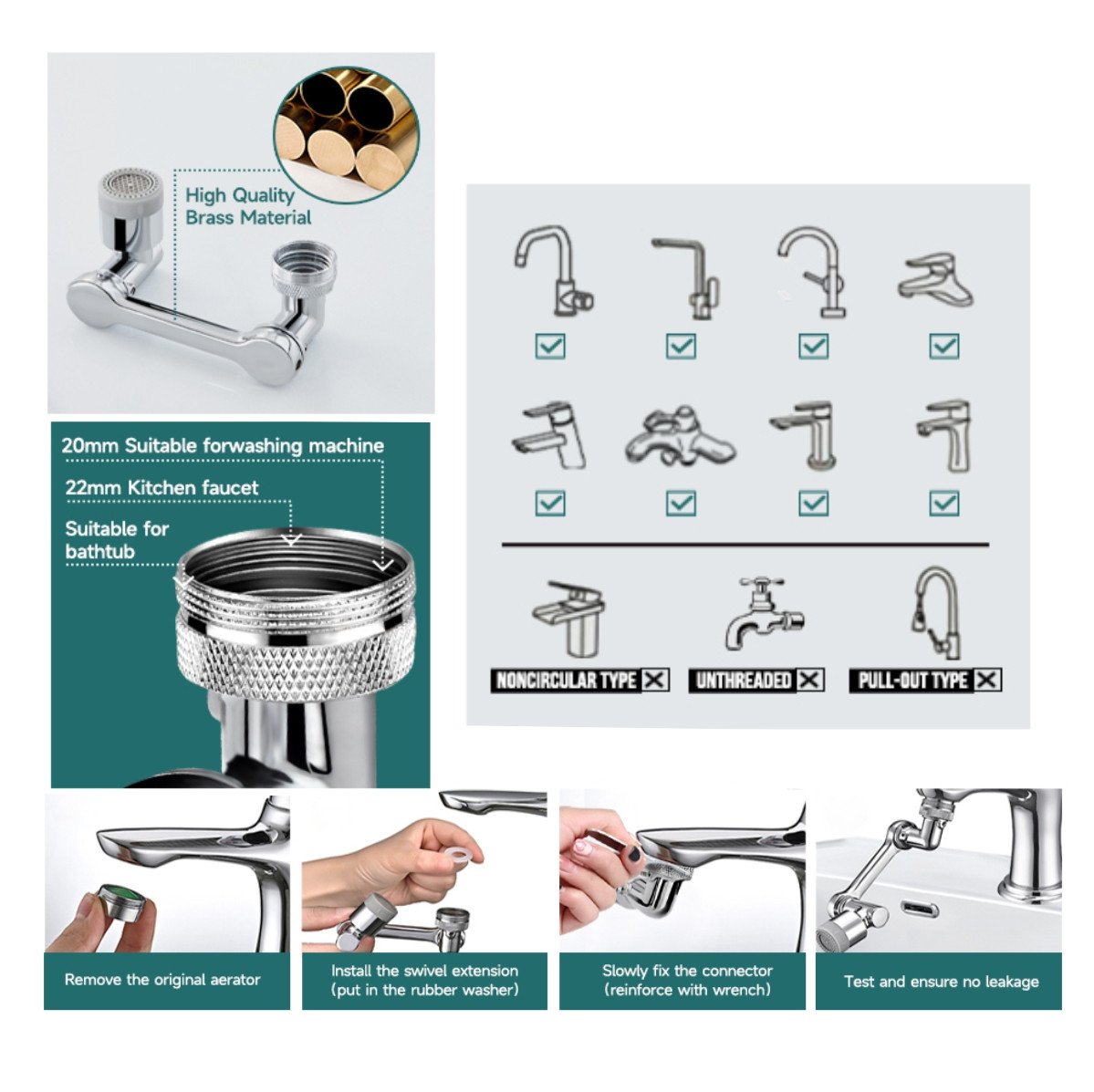 High Quality Brass Material

20mm Suitable forwashing machine

22mm Kitchen faucet

Suitable for bathtub

NONCIRCULAR TYPE

UNTHREADED

PULL-OUT TYPE

Remove the original aerator

Install the swivel extension (put in the rubber washer)

Slowly fix the connector (reinforce with wrench)

Test and ensure no leakage